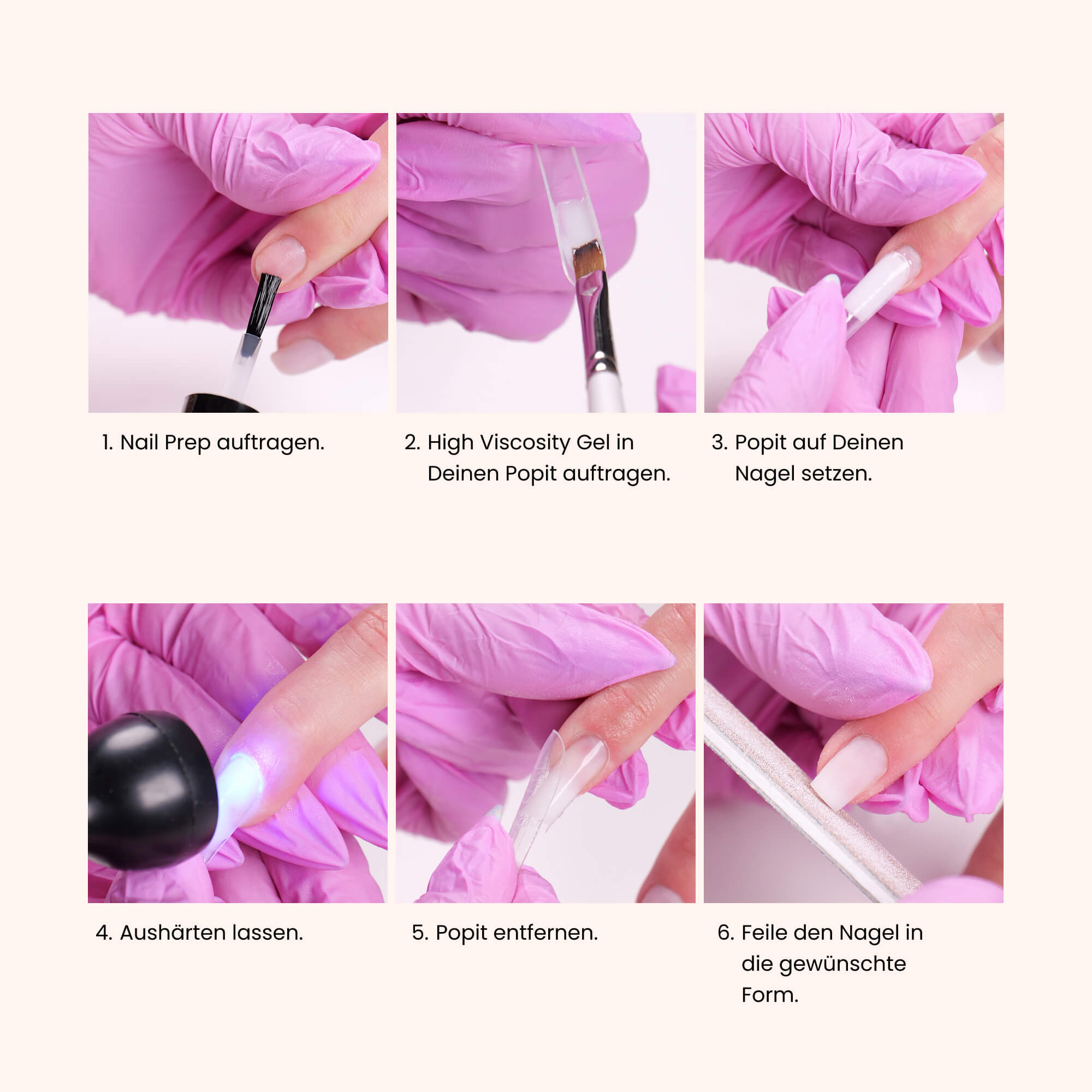 1. Nail Prep auftragen.

2. High Viscosity Gel in Deinen Popit auftragen.

3. Popit auf Deinen Nagel setzen.

4. Aushärten lassen.

5. Popit entfernen.

6. Feile den Nagel in die gewünschte Form.